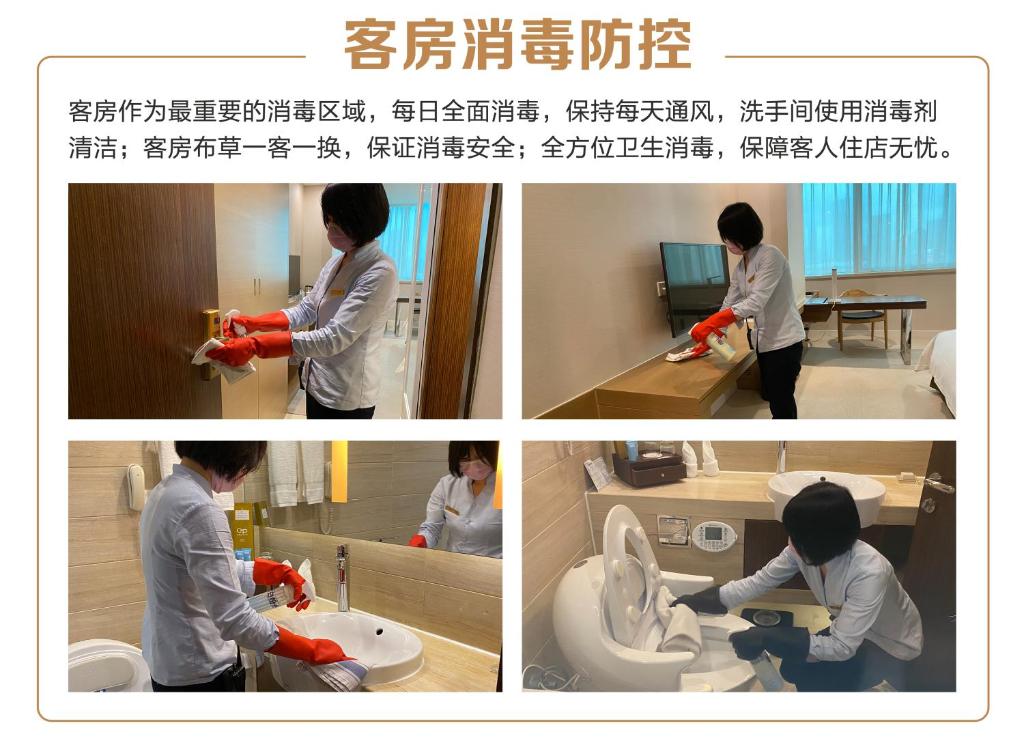 客房消毒防控

客房作为最重要的消毒区域，每日全面消毒，保持每天通风，洗手间使用消毒剂清洁；客房布草一客一换，保证消毒安全；全方位卫生消毒，保障客人住店无忧。